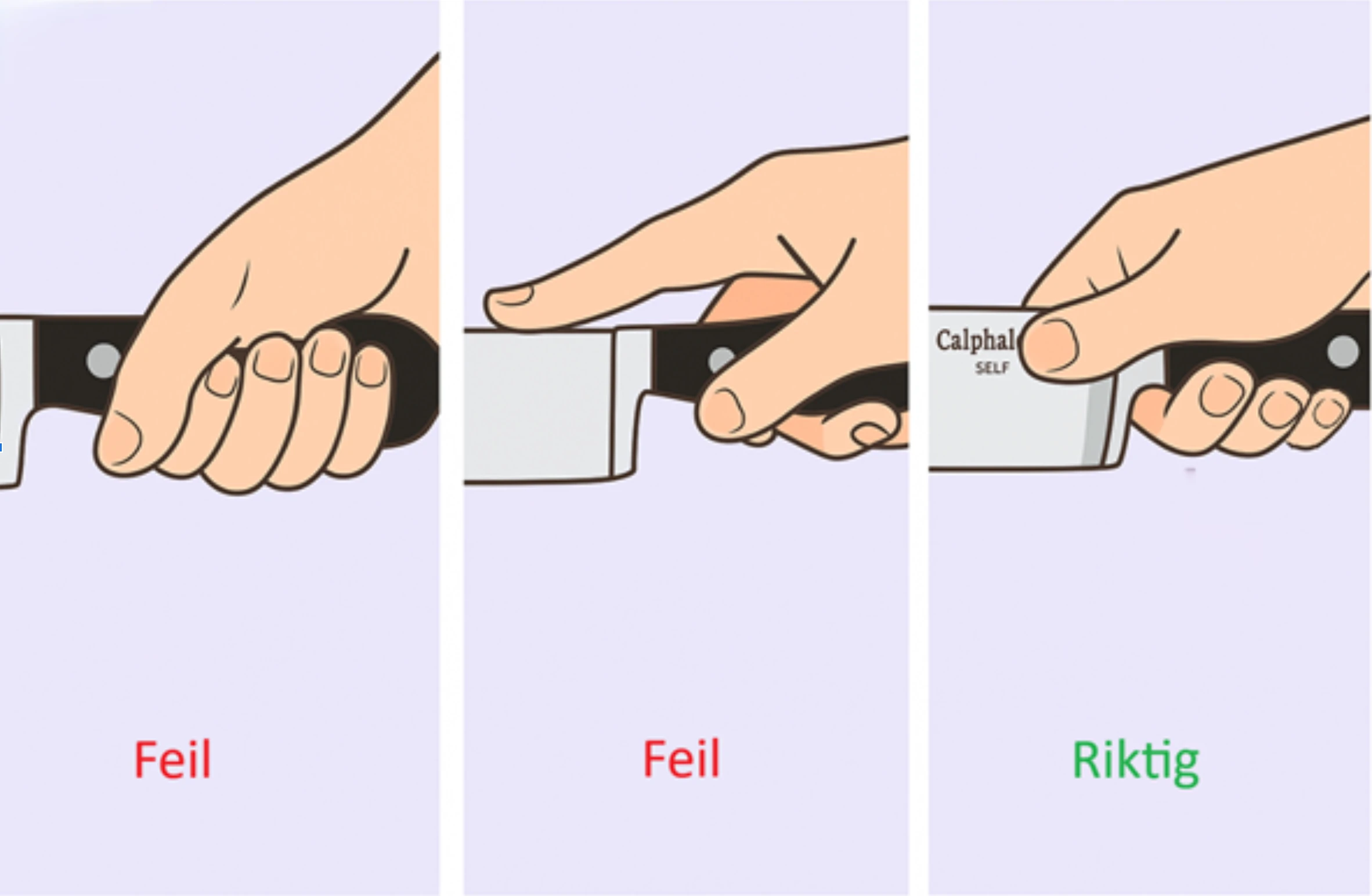 Calphal
SELF

Feil

Feil

Riktig